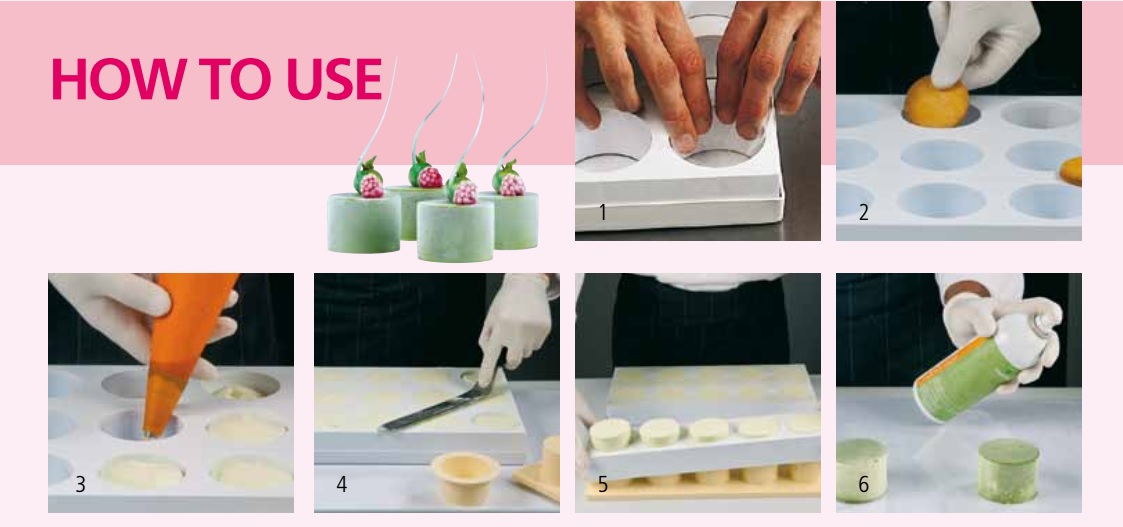 HOW TO USE

1

2

3

4

5

6